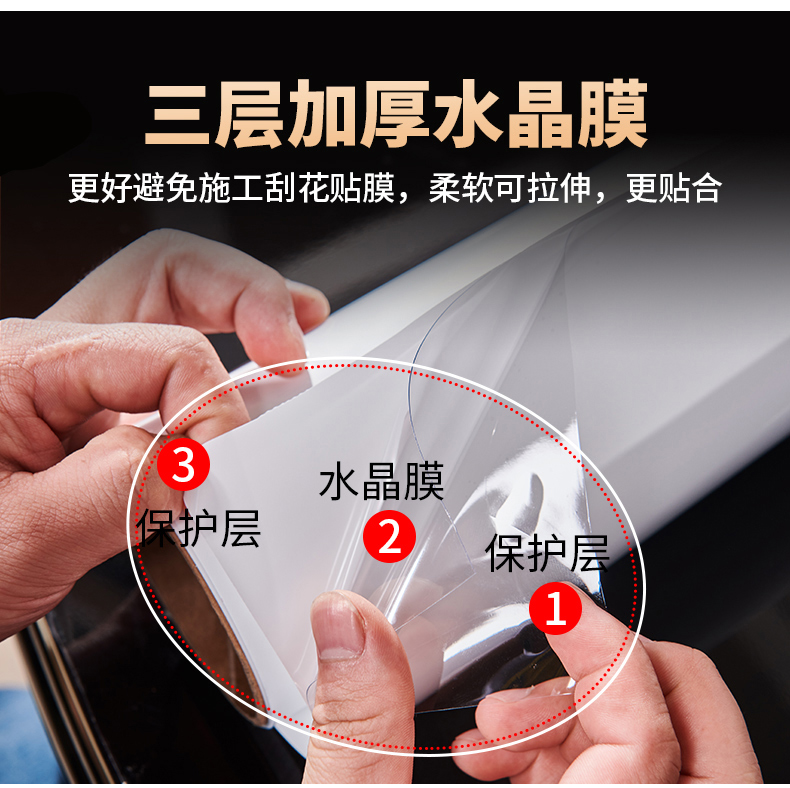 三层加厚水晶膜

更好避免施工刮花贴膜，柔软可拉伸，更贴合

3
保护层

水晶膜
2

保护层
1